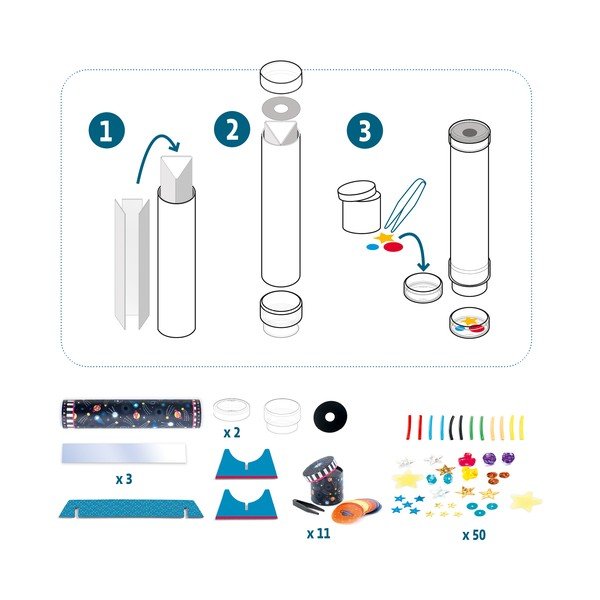 1

2

3

x 2

x 3

x 11

x 50