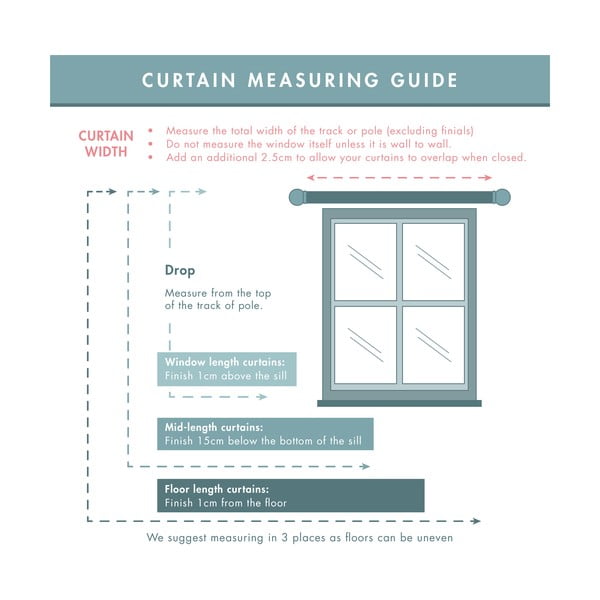 CURTAIN MEASURING GUIDE

CURTAIN WIDTH

• Measure the total width of the track or pole (excluding finials)
• Do not measure the window itself unless it is wall to wall.
• Add an additional 2.5cm to allow your curtains to overlap when closed.

Drop

Measure from the top of the track of pole.

Window length curtains:
Finish 1cm above the sill

Mid-length curtains:
Finish 15cm below the bottom of the sill

Floor length curtains:
Finish 1cm from the floor

We suggest measuring in 3 places as floors can be uneven