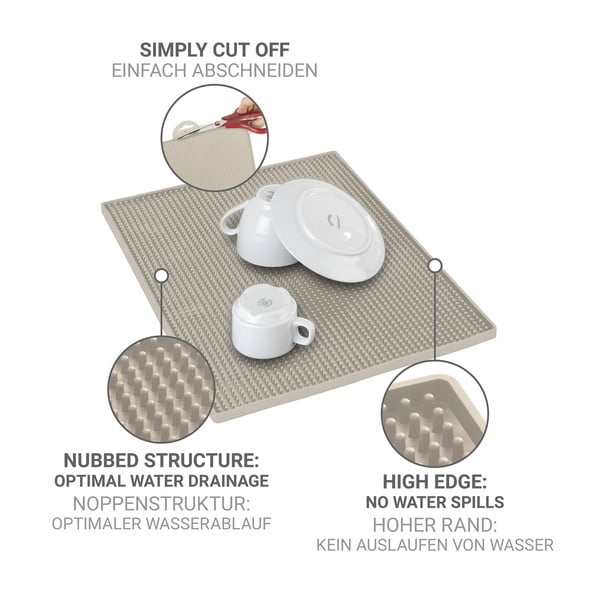 SIMPLY CUT OFF
EINFACH ABSCHNEIDEN

NUBBED STRUCTURE:
OPTIMAL WATER DRAINAGE
NOPPENSTRUKTUR:
OPTIMALER WASSERABLAUF

HIGH EDGE:
NO WATER SPILLS
HOHER RAND:
KEIN AUSLAUFEN VON WASSER