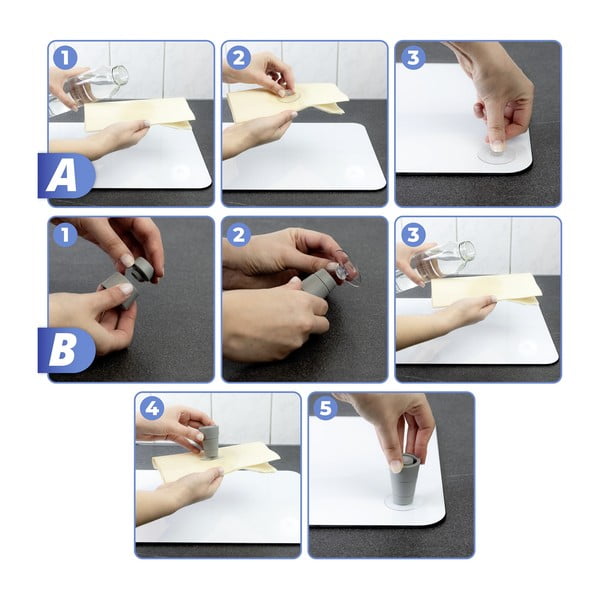 1
2
3
A
1
2
3
B
4
5