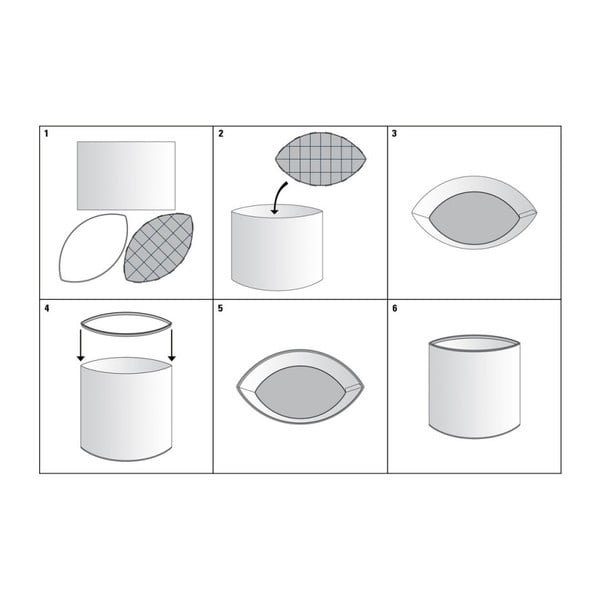 1

2

3

4

5

6